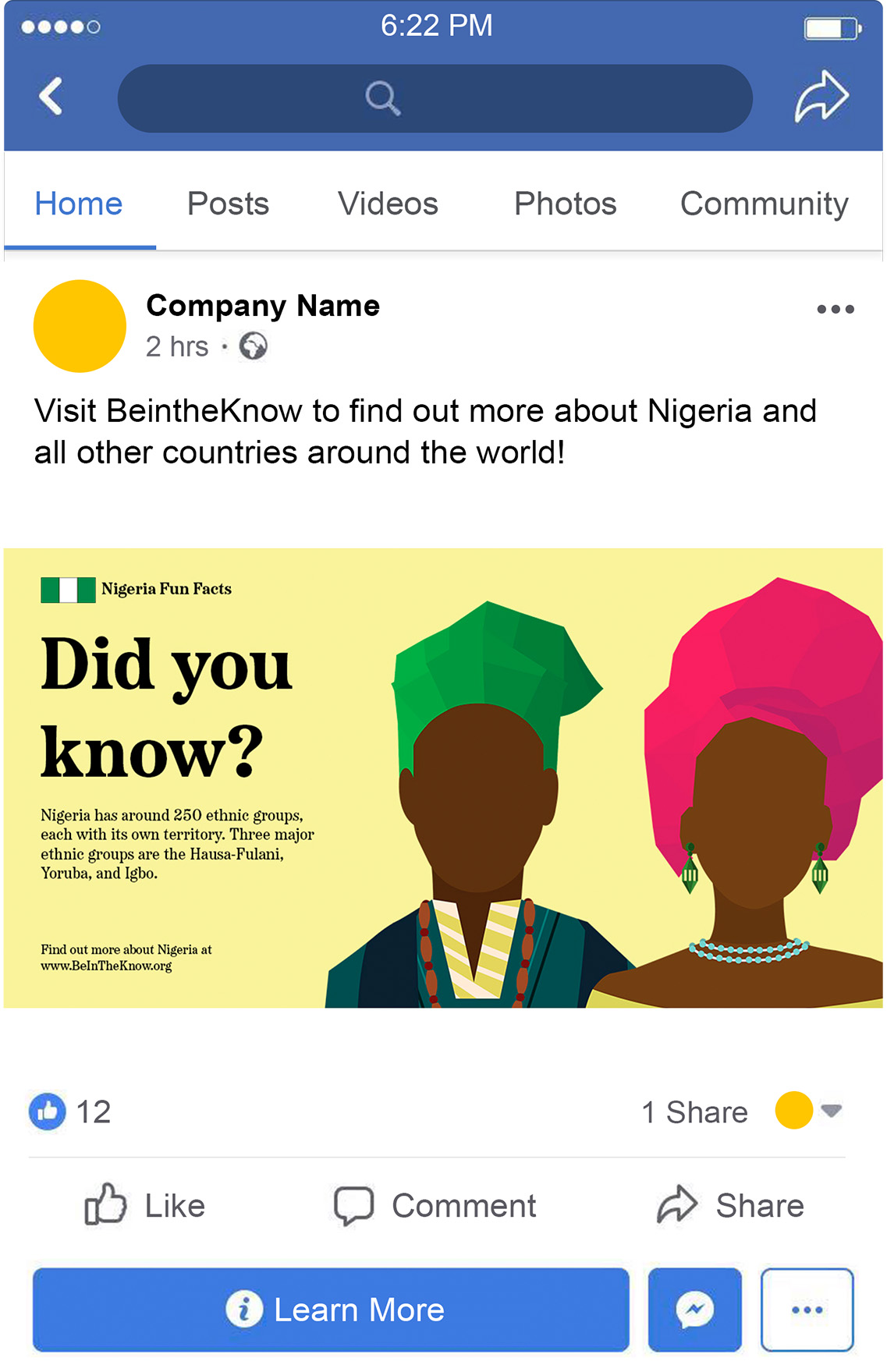 6:22 PM

Home Posts Videos Photos Community

Company Name
2 hrs ·

Visit BeintheKnow to find out more about Nigeria and all other countries around the world!

Nigeria Fun Facts

Did you know?

Nigeria has around 250 ethnic groups, each with its own territory. Three major ethnic groups are the Hausa-Fulani, Yoruba, and Igbo.

Find out more about Nigeria at www.BeInTheKnow.org

12

1 Share

Like Comment Share

Learn More