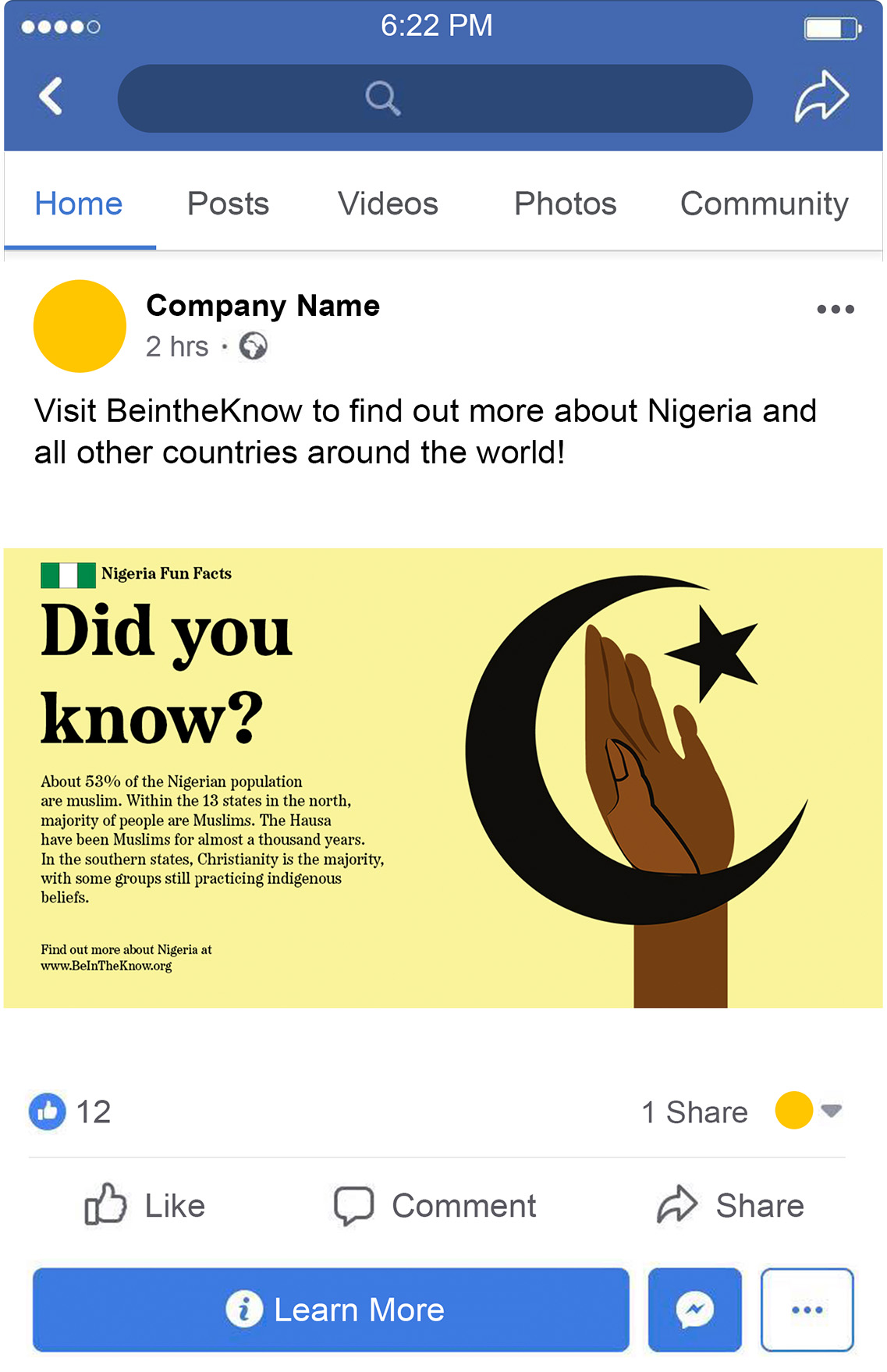 6:22 PM

Home Posts Videos Photos Community

Company Name
2 hrs ·

Visit BeintheKnow to find out more about Nigeria and all other countries around the world!

Nigeria Fun Facts

Did you know?

About 53% of the Nigerian population are muslim. Within the 13 states in the north, majority of people are Muslims. The Hausa have been Muslims for almost a thousand years. In the southern states, Christianity is the majority, with some groups still practicing indigenous beliefs.

Find out more about Nigeria at www.BeInTheKnow.org

12

1 Share

Like Comment Share

Learn More